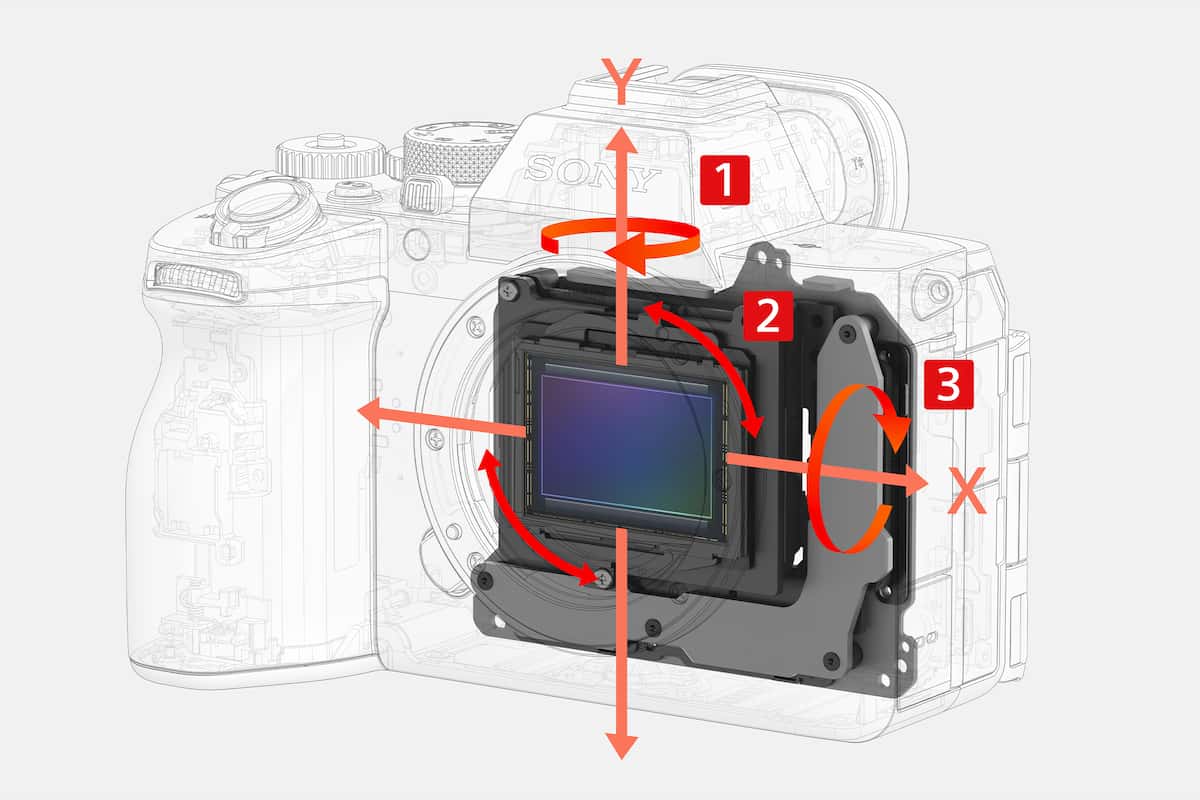 Y
SONY
1
2
3
X